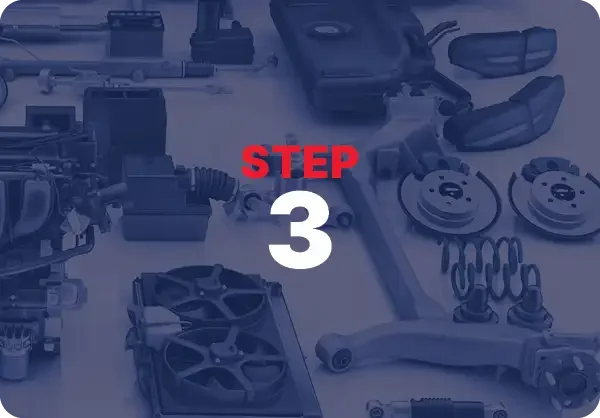 STEP
3