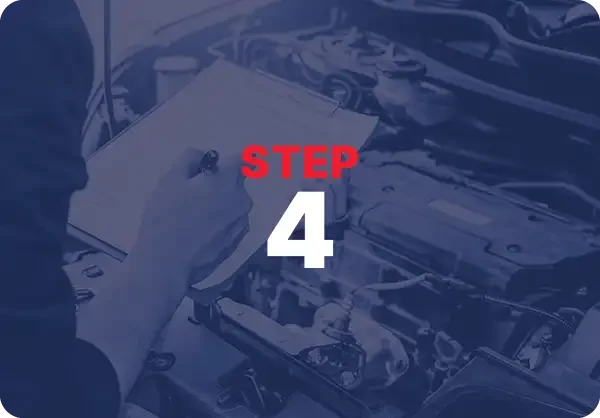 STEP
4